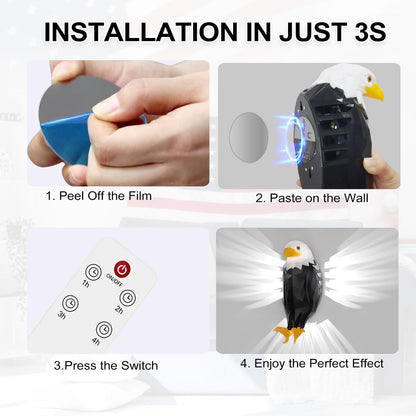 INSTALLATION IN JUST 3S

1. Peel Off the Film

2. Paste on the Wall

1h

ON/OFF

3h

2h

4h

3.Press the Switch

4. Enjoy the Perfect Effect