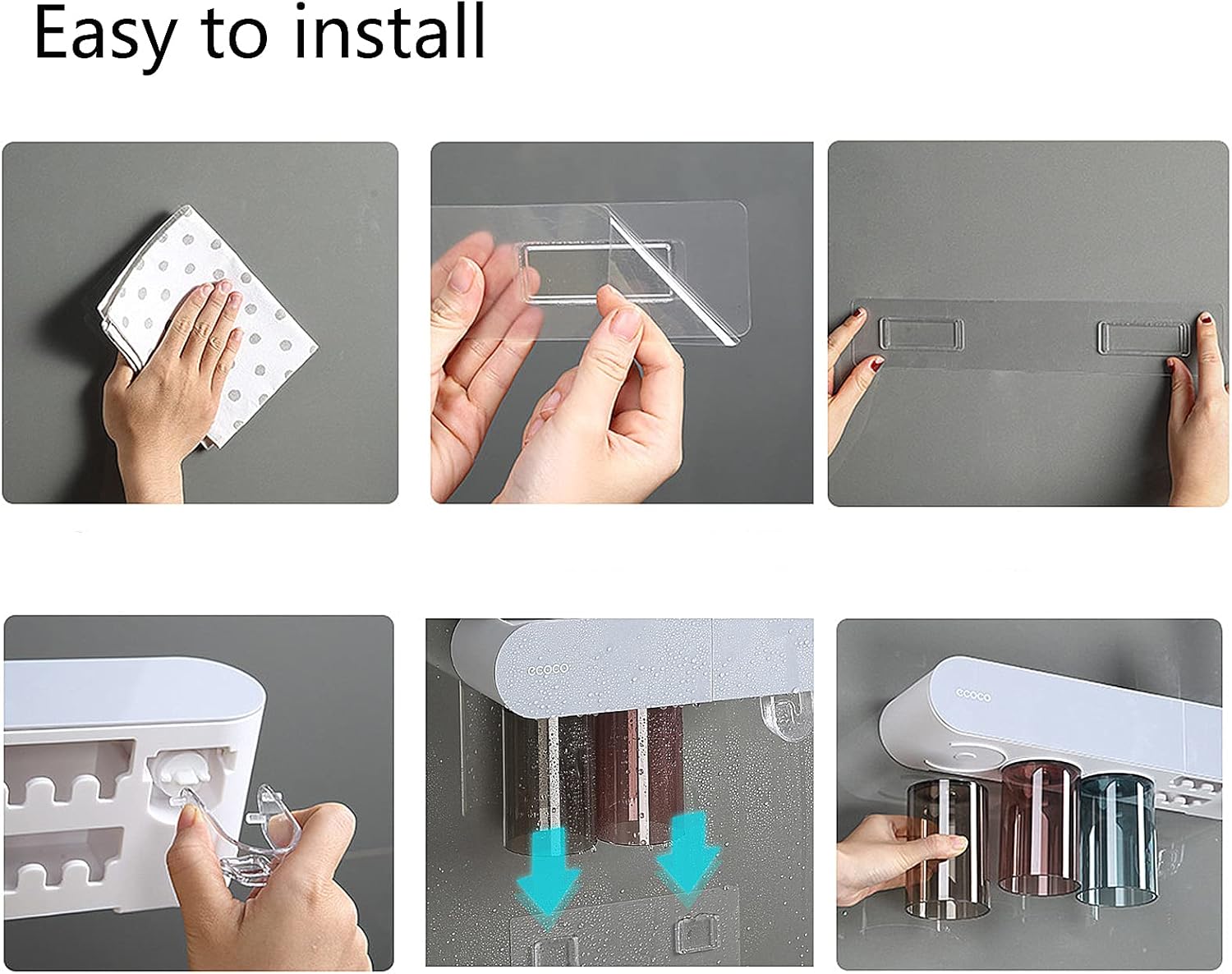 Easy to install

ecoco

ecoco