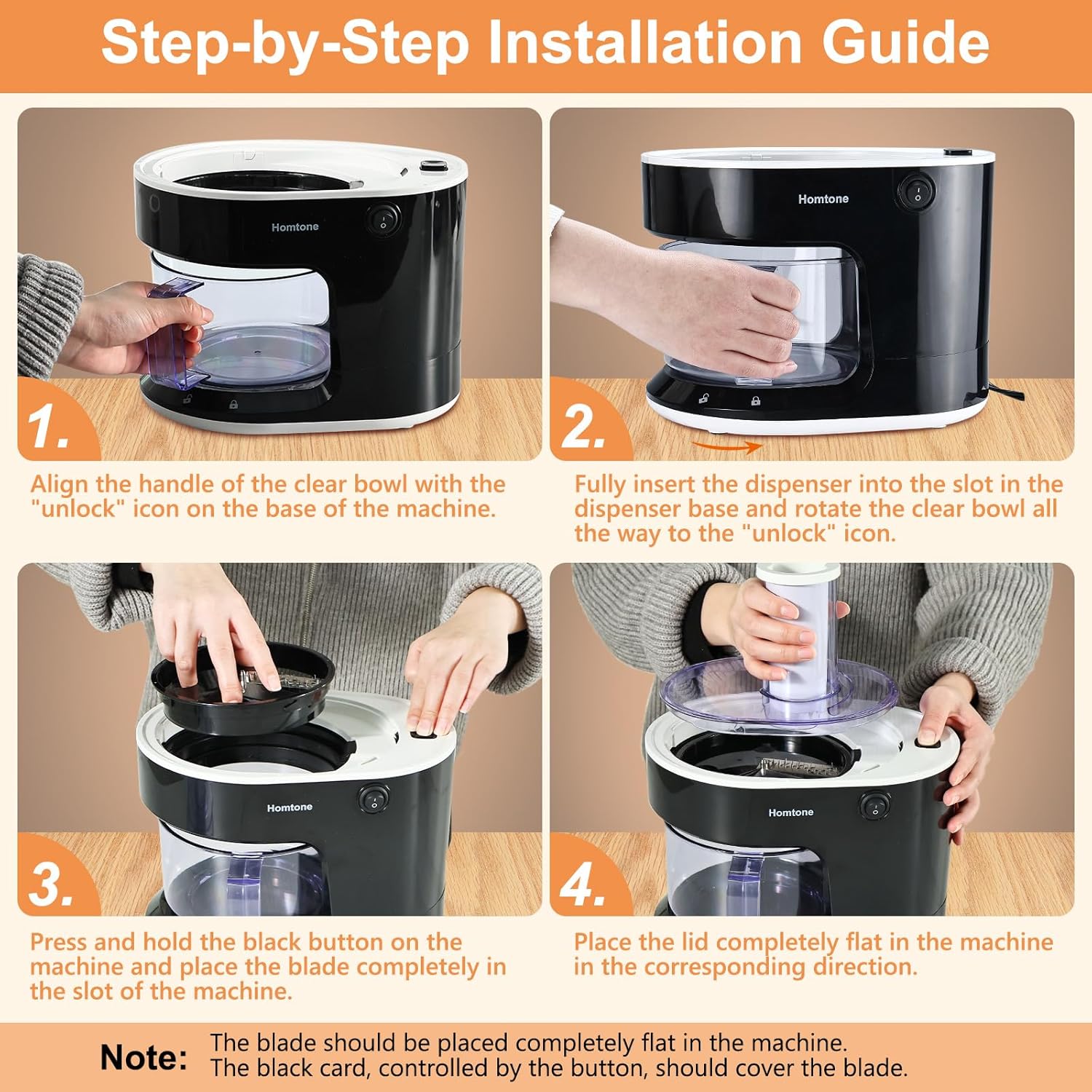 Step-by-Step Installation Guide

Homtone

1.

Align the handle of the clear bowl with the "unlock" icon on the base of the machine.

Homtone

2.

Fully insert the dispenser into the slot in the dispenser base and rotate the clear bowl all the way to the "unlock" icon.

Homtone

3.

Press and hold the black button on the machine and place the blade completely in the slot of the machine.

Homtone

4.

Place the lid completely flat in the machine in the corresponding direction.

Note: The blade should be placed completely flat in the machine. The black card, controlled by the button, should cover the blade.